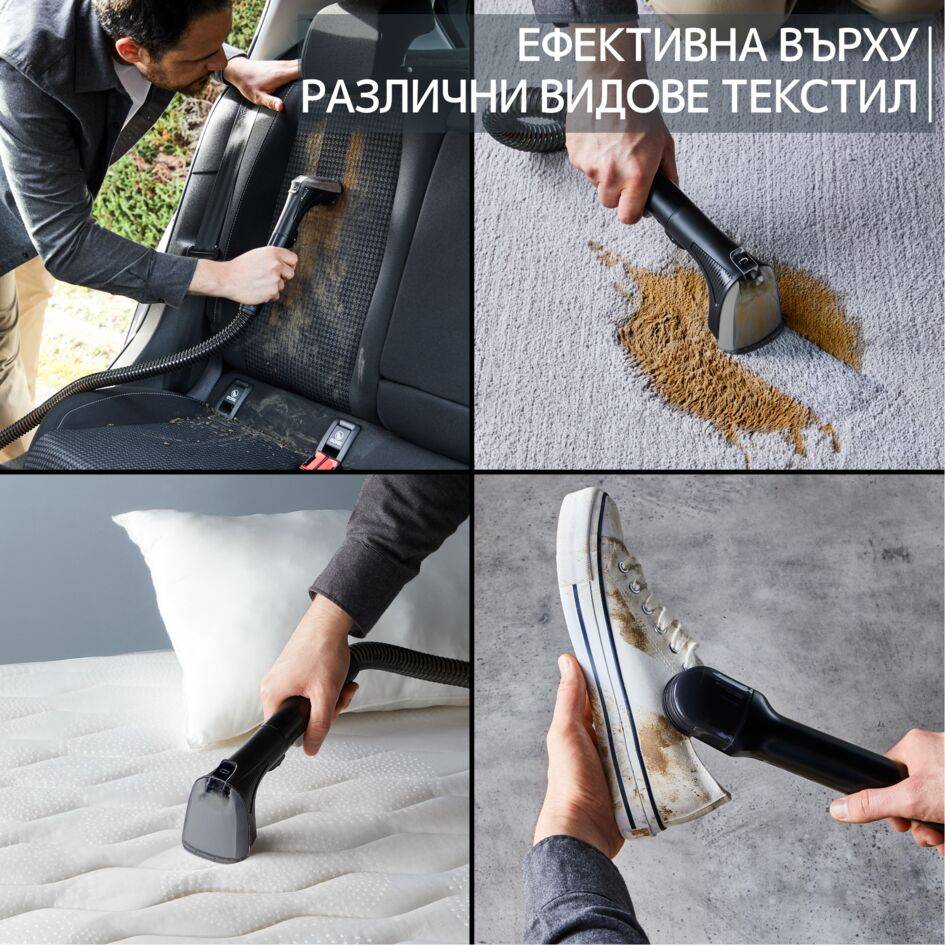 ЕФЕКТИВНА ВЪРХУ РАЗЛИЧНИ ВИДОВЕ ТЕКСТИЛ